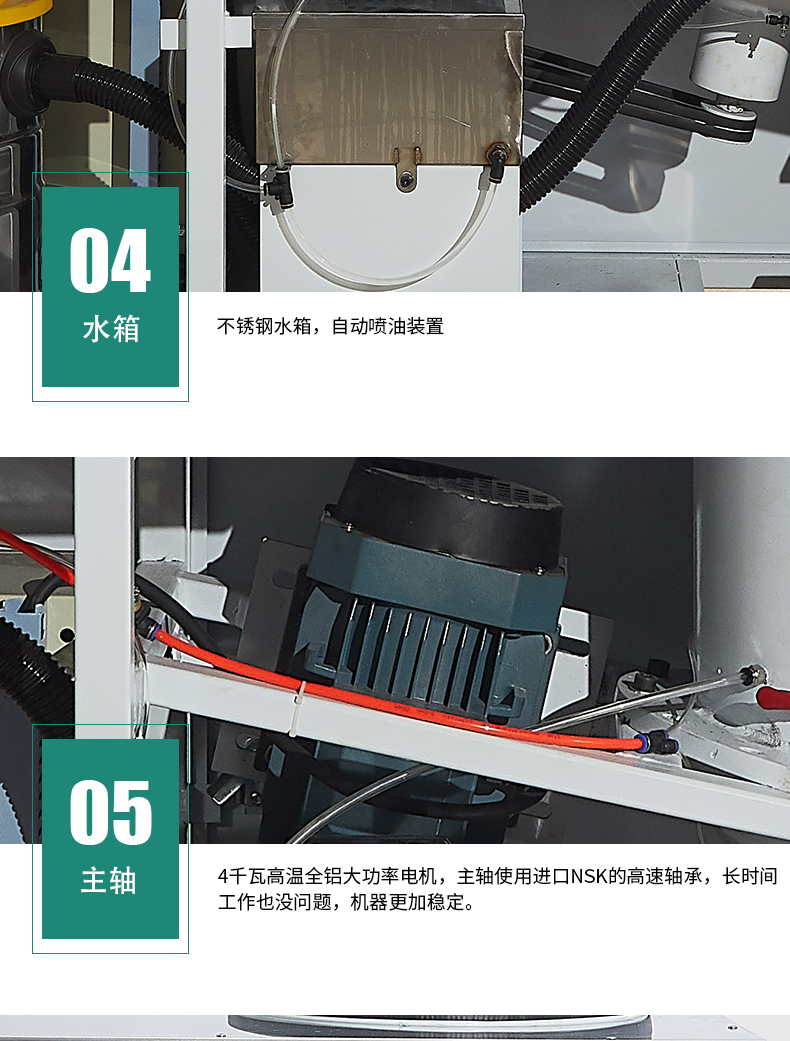 04
水箱

不锈钢水箱，自动喷油装置

05
主轴

4千瓦高温全铝大功率电机，主轴使用进口NSK的高速轴承，长时间工作也没问题，机器更加稳定。